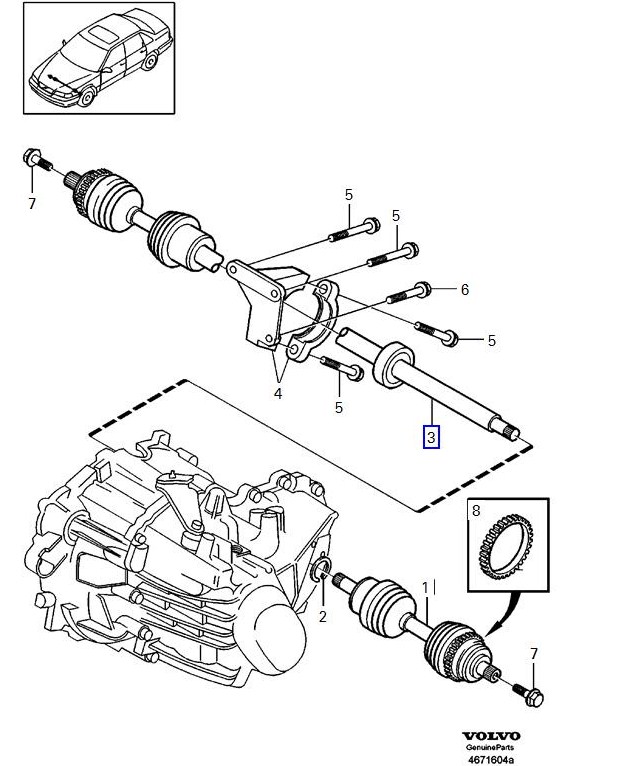 7
5
5
6
5
4
5
3
8
1
2
7
VOLVO
GenuineParts
4671604a