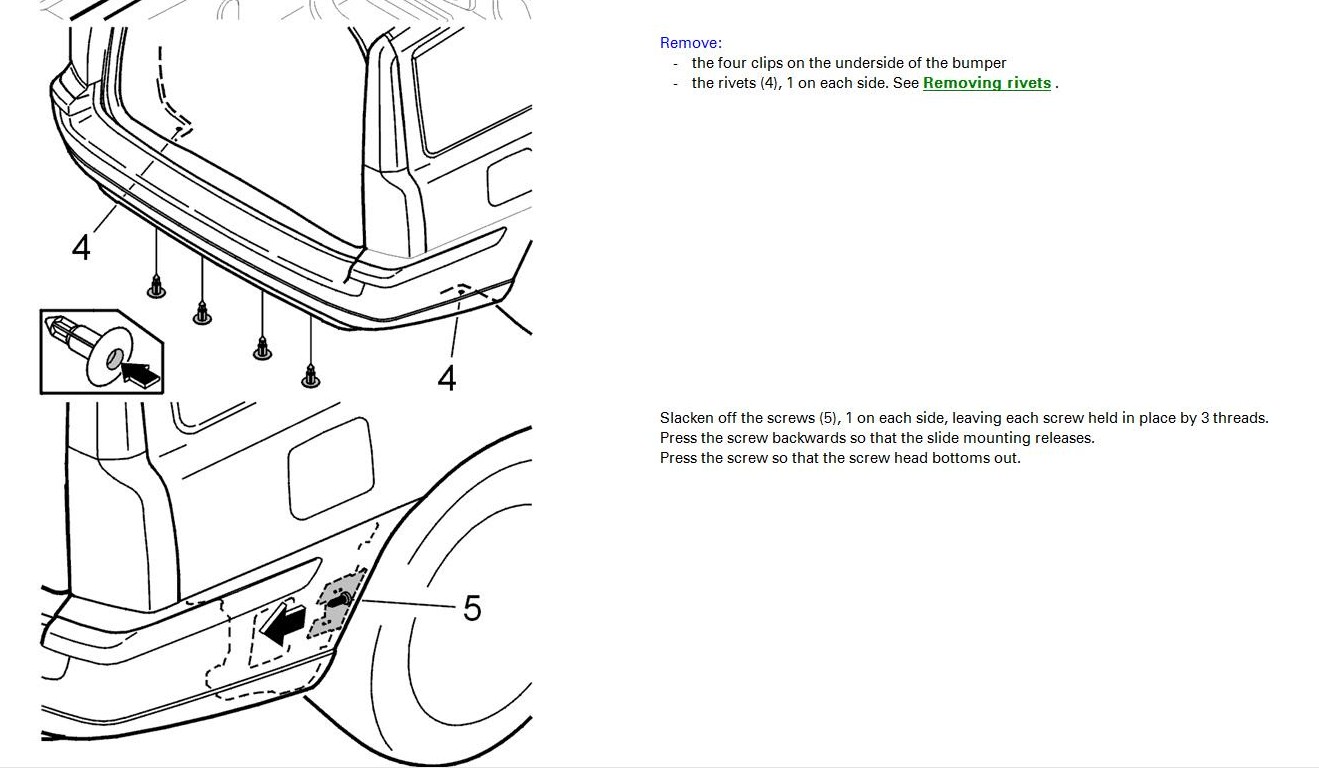 4

4

Remove:
- the four clips on the underside of the bumper
- the rivets (4), 1 on each side. See Removing rivets .

5

Slacken off the screws (5), 1 on each side, leaving each screw held in place by 3 threads.
Press the screw backwards so that the slide mounting releases.
Press the screw so that the screw head bottoms out.