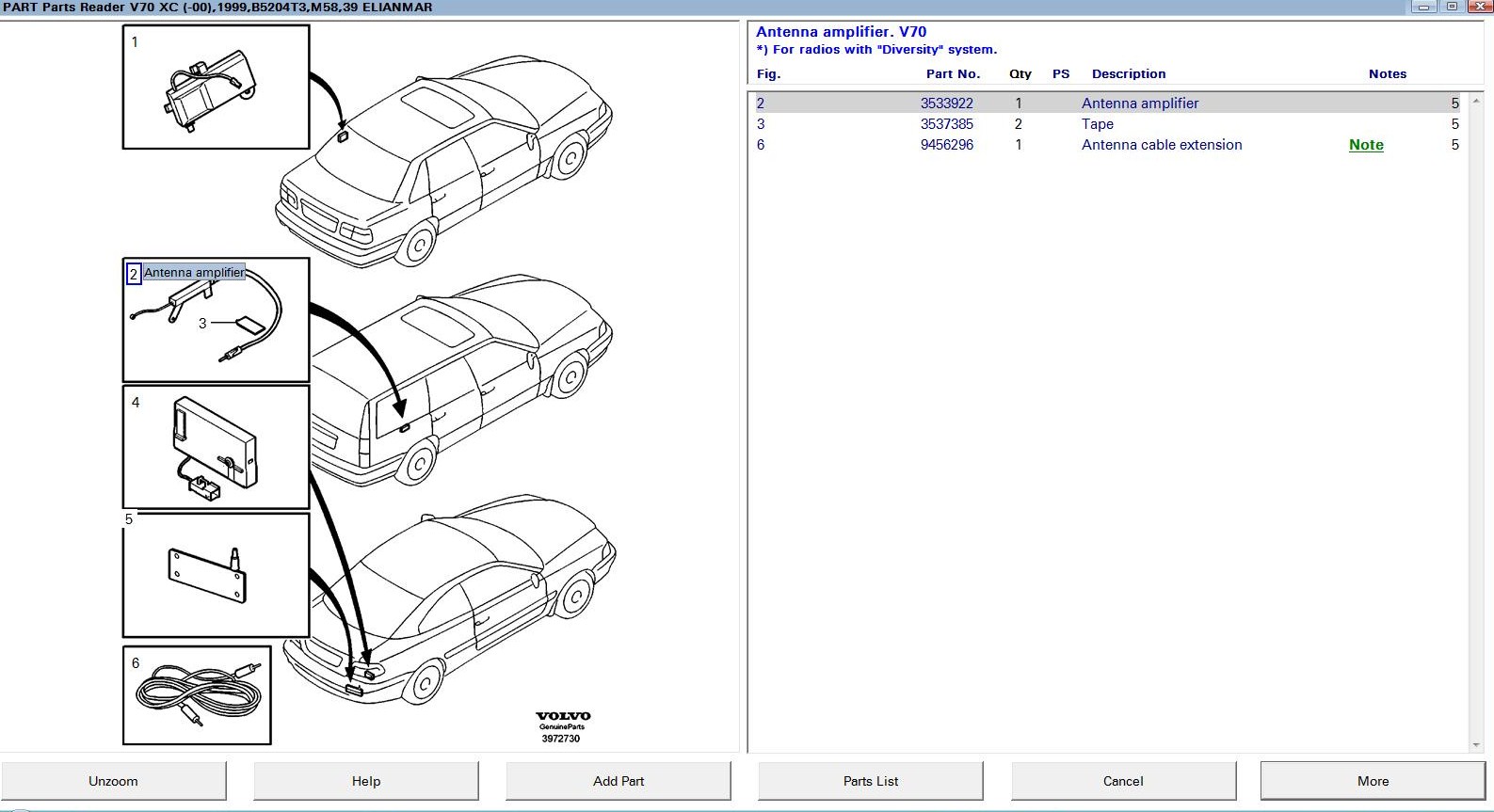 PART Parts Reader V70 XC (-00),1999,B5204T3,M58,39 ELIANMAR

1

2 Antenna amplifier

3

4

5

6

VOLVO
GenuineParts
3972730

Antenna amplifier. V70
*) For radios with "Diversity" system.

| Fig. | Part No. | Qty | PS | Description | Notes | |
|---|---|---|---|---|---|---|
| 2 | 3533922 | 1 | | Antenna amplifier | | 5 |
| 3 | 3537385 | 2 | | Tape | | 5 |
| 6 | 9456296 | 1 | | Antenna cable extension | Note | 5 |

Unzoom
Help
Add Part
Parts List
Cancel
More