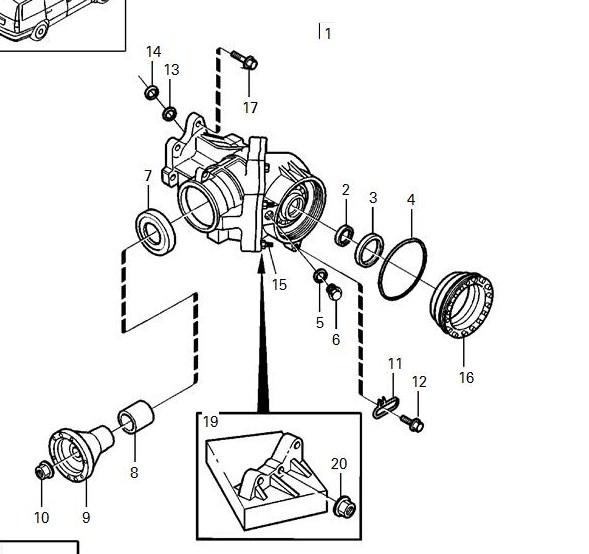 1
14
13
17
7
2
3
4
15
5
6
16
11
12
19
20
8
10
9