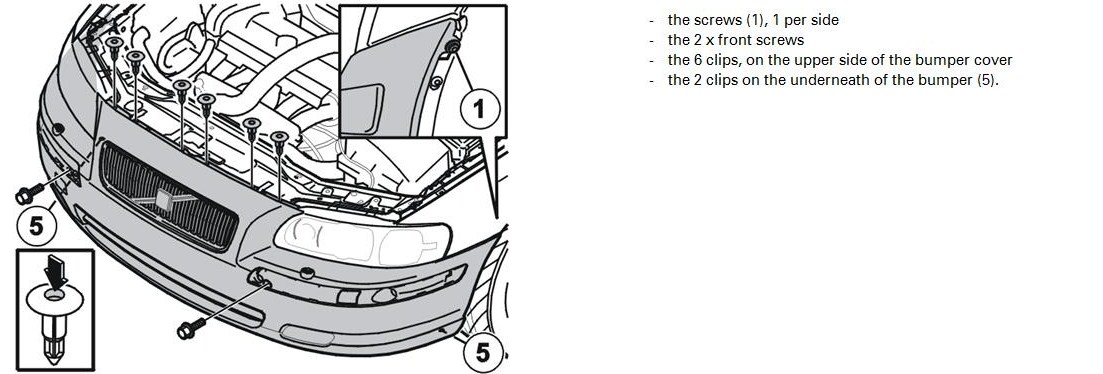 1

5

5

- the screws (1), 1 per side
- the 2 x front screws
- the 6 clips, on the upper side of the bumper cover
- the 2 clips on the underneath of the bumper (5).