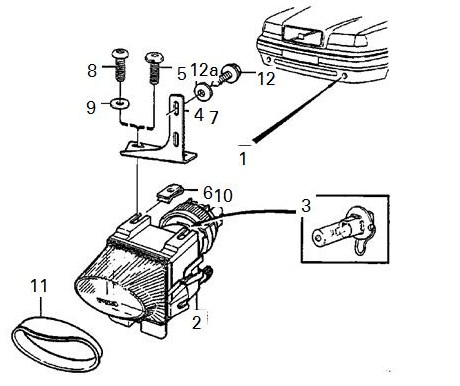 8
5
12a
12
9
4
7
1
6
10
3
11
2