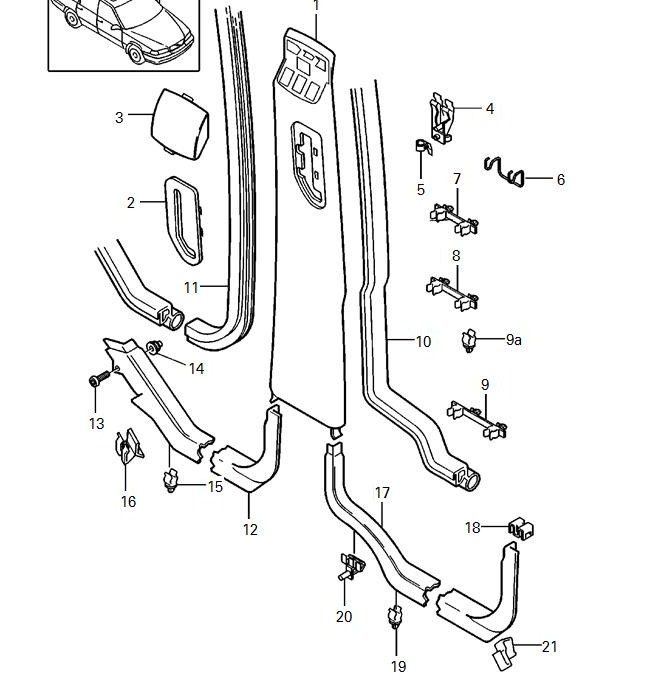 1
3
4
5
6
7
2
8
11
10
9a
14
9
13
16
15
12
17
18
20
19
21