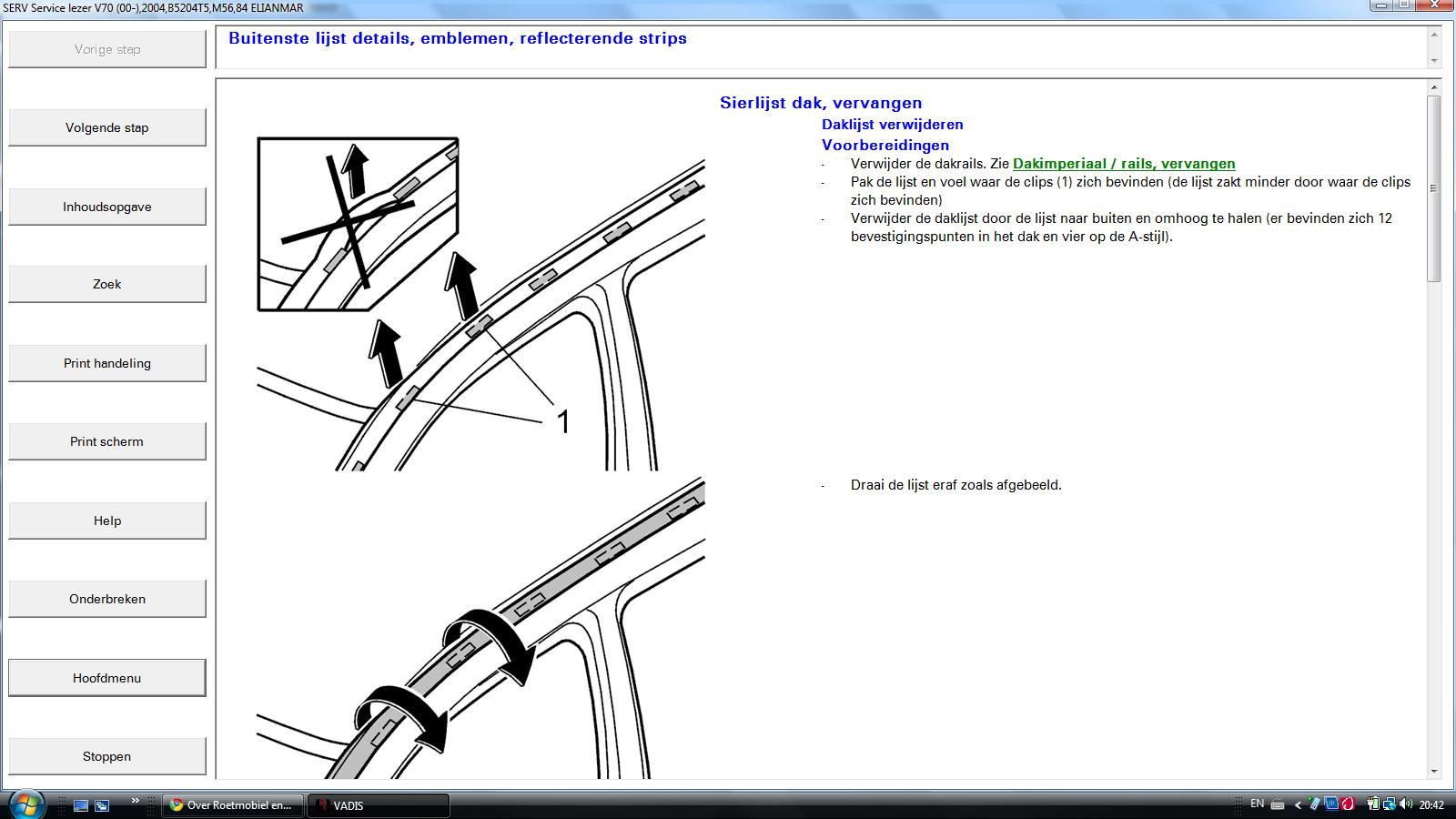 SERV Service lezer V70 (00-),2004,B5204T5,M56,84 ELIANMAR

Vorige stap

Volgende stap

Inhoudsopgave

Zoek

Print handeling

Print scherm

Help

Onderbreken

Hoofdmenu

Stoppen

Buitenste lijst details, emblemen, reflecterende strips

Sierlijst dak, vervangen

Daklijst verwijderen

Voorbereidingen

- Verwijder de dakrails. Zie Dakimperiaal / rails, vervangen
- Pak de lijst en voel waar de clips (1) zich bevinden (de lijst zakt minder door waar de clips zich bevinden)
- Verwijder de daklijst door de lijst naar buiten en omhoog te halen (er bevinden zich 12 bevestigingspunten in het dak en vier op de A-stijl).

1

- Draai de lijst eraf zoals afgebeeld.

Over Roetmobiel en...

VADIS

EN

20:42