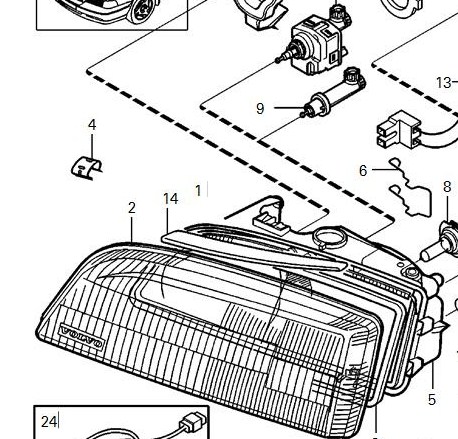 13
9
4
6
8
1
14
2
VOLVO
5
24