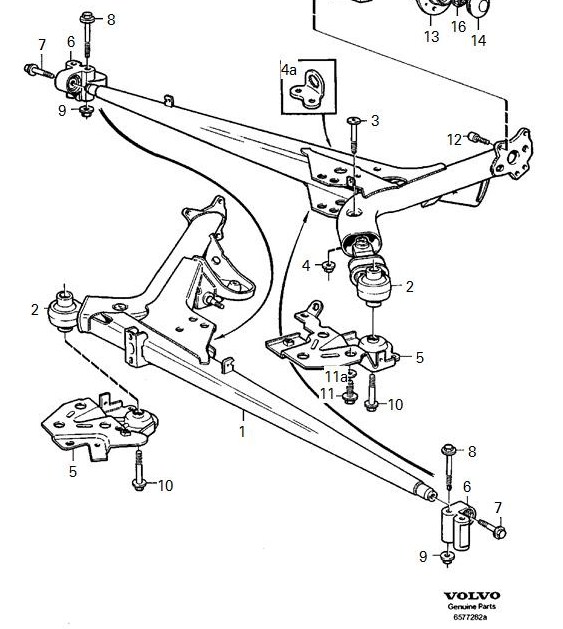 8
7
6
9
13
16
14
4a
3
12
4
2
2
5
11a
11
10
1
5
10
8
6
7
9
VOLVO
Genuine Parts
6577282a